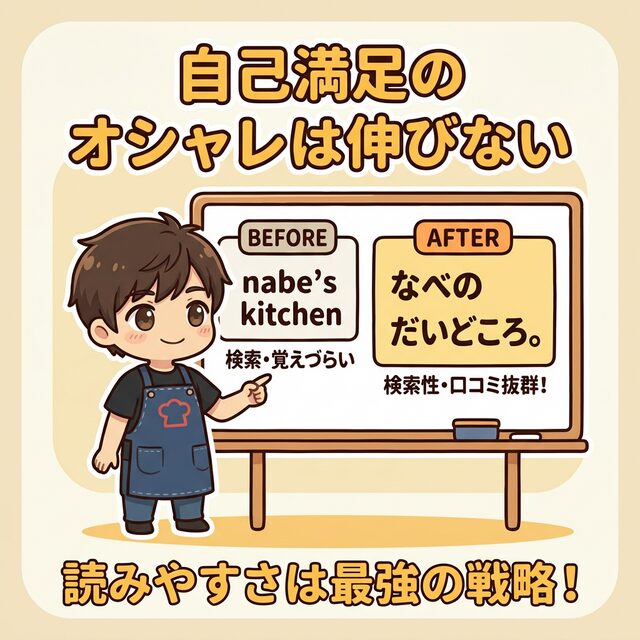 自己満足の
オシャレは伸びない

BEFORE
nabe's
kitchen
検索・覚えづらい

AFTER
なべの
だいどころ。
検索性・口コミ抜群！

読みやすさは最強の戦略！