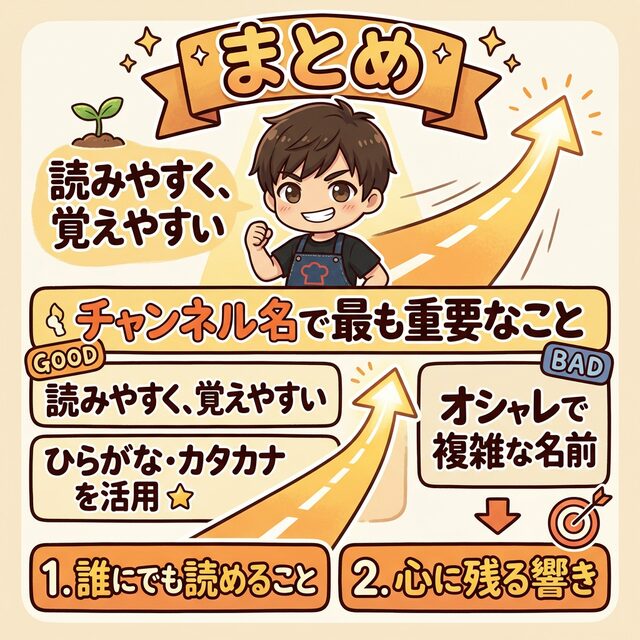 まとめ

読みやすく、覚えやすい

チャンネル名で最も重要なこと

GOOD

読みやすく、覚えやすい

ひらがな・カタカナを活用

BAD

オシャレで複雑な名前

1. 誰にでも読めること

2. 心に残る響き